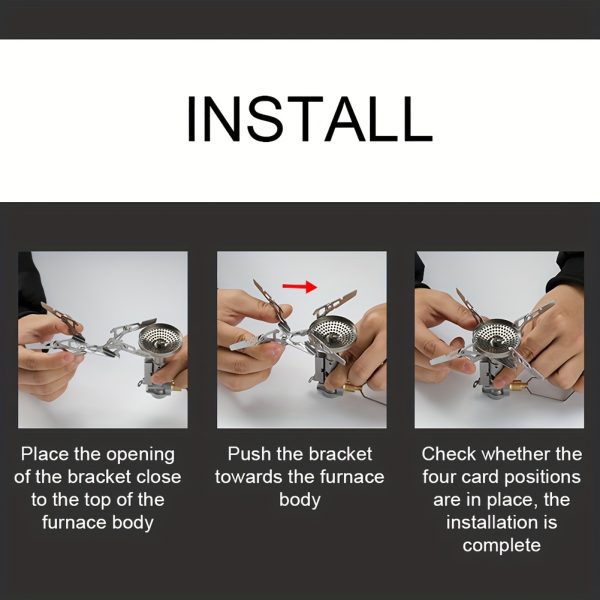 INSTALL

Place the opening of the bracket close to the top of the furnace body

Push the bracket towards the furnace body

Check whether the four card positions are in place, the installation is complete