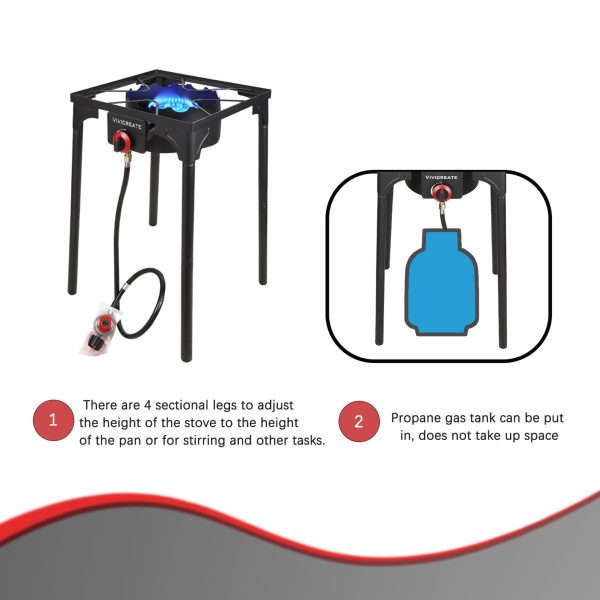 VIVICREATE

VIVICREATE

1 There are 4 sectional legs to adjust the height of the stove to the height of the pan or for stirring and other tasks.

2 Propane gas tank can be put in, does not take up space