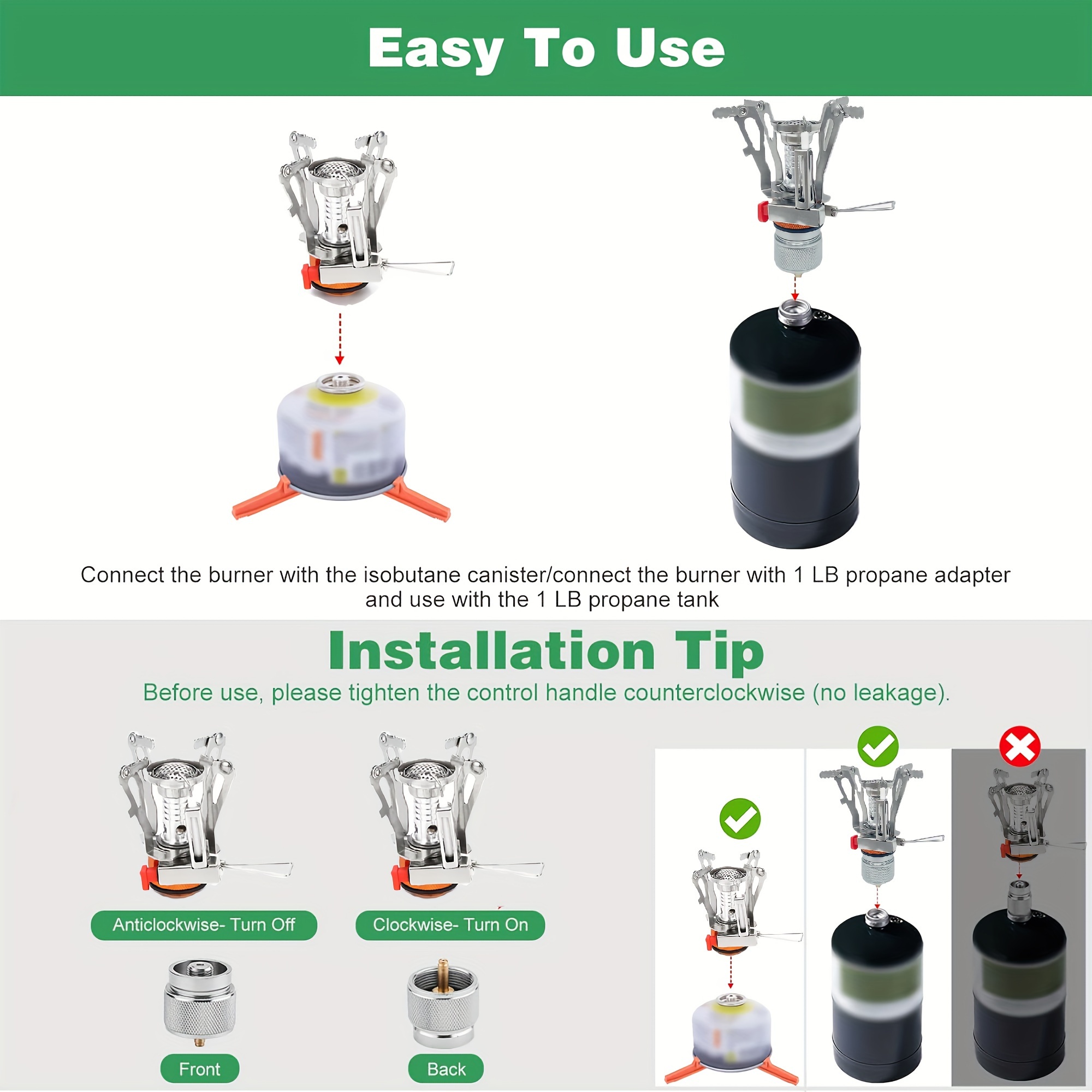 Easy To Use

Connect the burner with the isobutane canister/connect the burner with 1 LB propane adapter and use with the 1 LB propane tank

Installation Tip

Before use, please tighten the control handle counterclockwise (no leakage).

Anticlockwise- Turn Off

Clockwise- Turn On

Front

Back