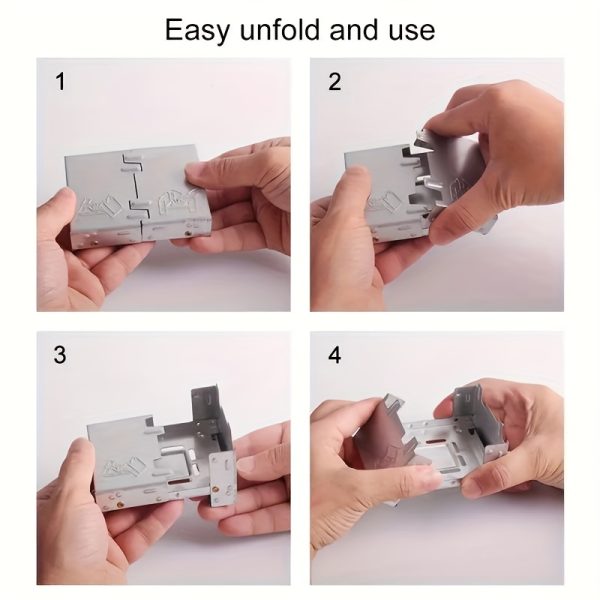 Easy unfold and use

1

2

3

4